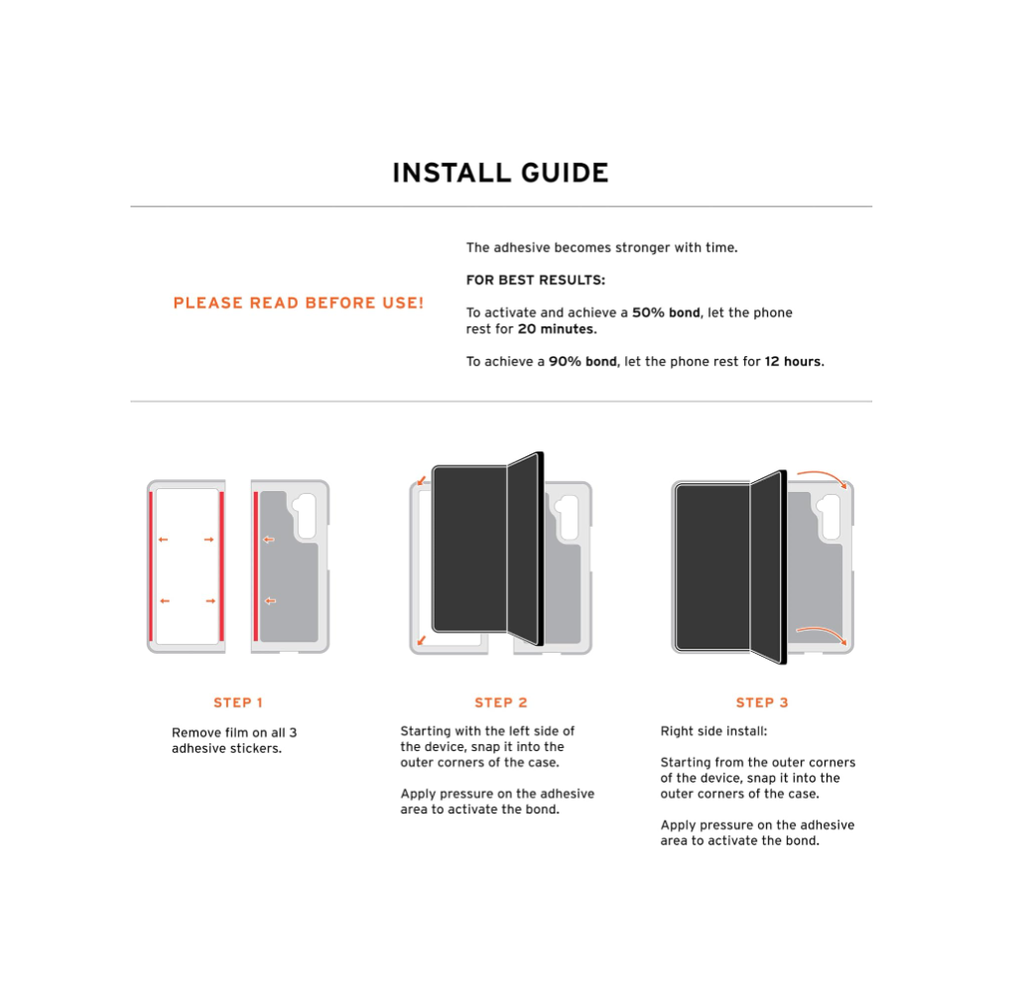 INSTALL GUIDE

PLEASE READ BEFORE USE!

The adhesive becomes stronger with time.

FOR BEST RESULTS:

To activate and achieve a 50% bond, let the phone rest for 20 minutes.

To achieve a 90% bond, let the phone rest for 12 hours.

STEP 1

Remove film on all 3 adhesive stickers.

STEP 2

Starting with the left side of the device, snap it into the outer corners of the case.

Apply pressure on the adhesive area to activate the bond.

STEP 3

Right side install:

Starting from the outer corners of the device, snap it into the outer corners of the case.

Apply pressure on the adhesive area to activate the bond.